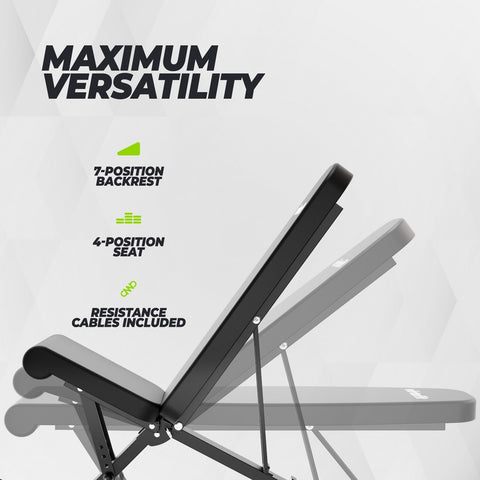 MAXIMUM
VERSATILITY

7-POSITION
BACKREST

4-POSITION
SEAT

RESISTANCE
CABLES INCLUDED