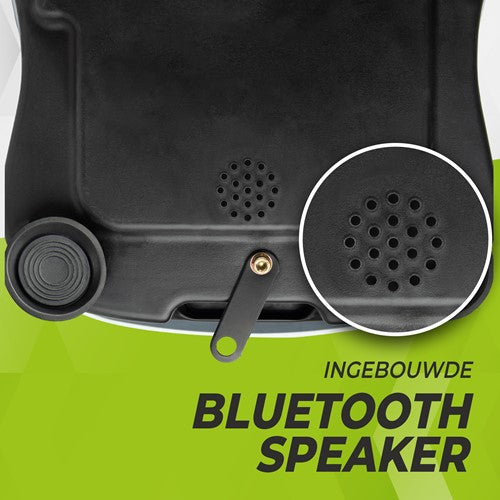 INGEBOUWDE

BLUETOOTH SPEAKER