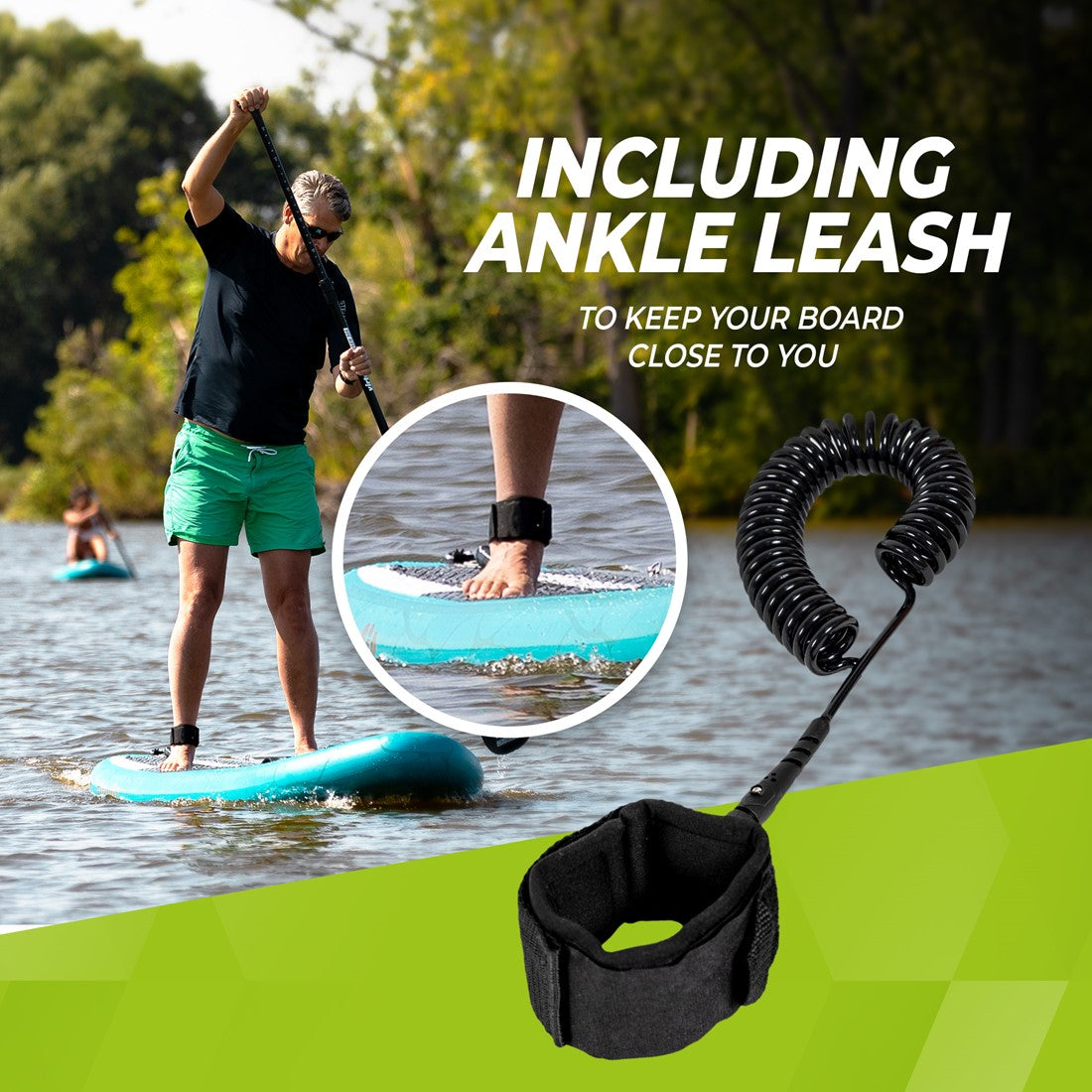 INCLUDING ANKLE LEASH

TO KEEP YOUR BOARD CLOSE TO YOU