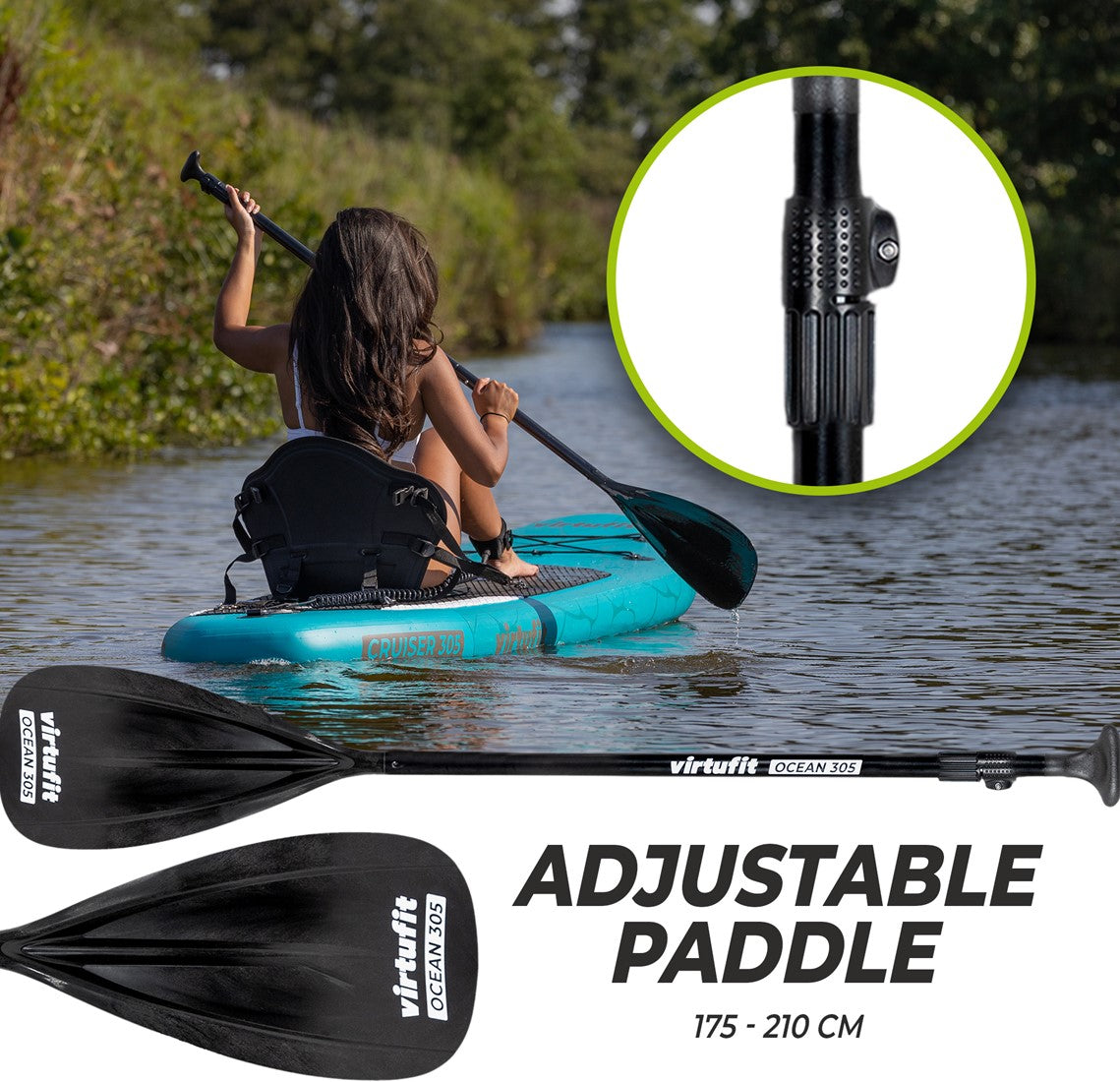 CRUISER 305
virtufit
virtufit
OCEAN 305
virtufit OCEAN 305
virtufit
OCEAN 305

ADJUSTABLE PADDLE

175 - 210 CM