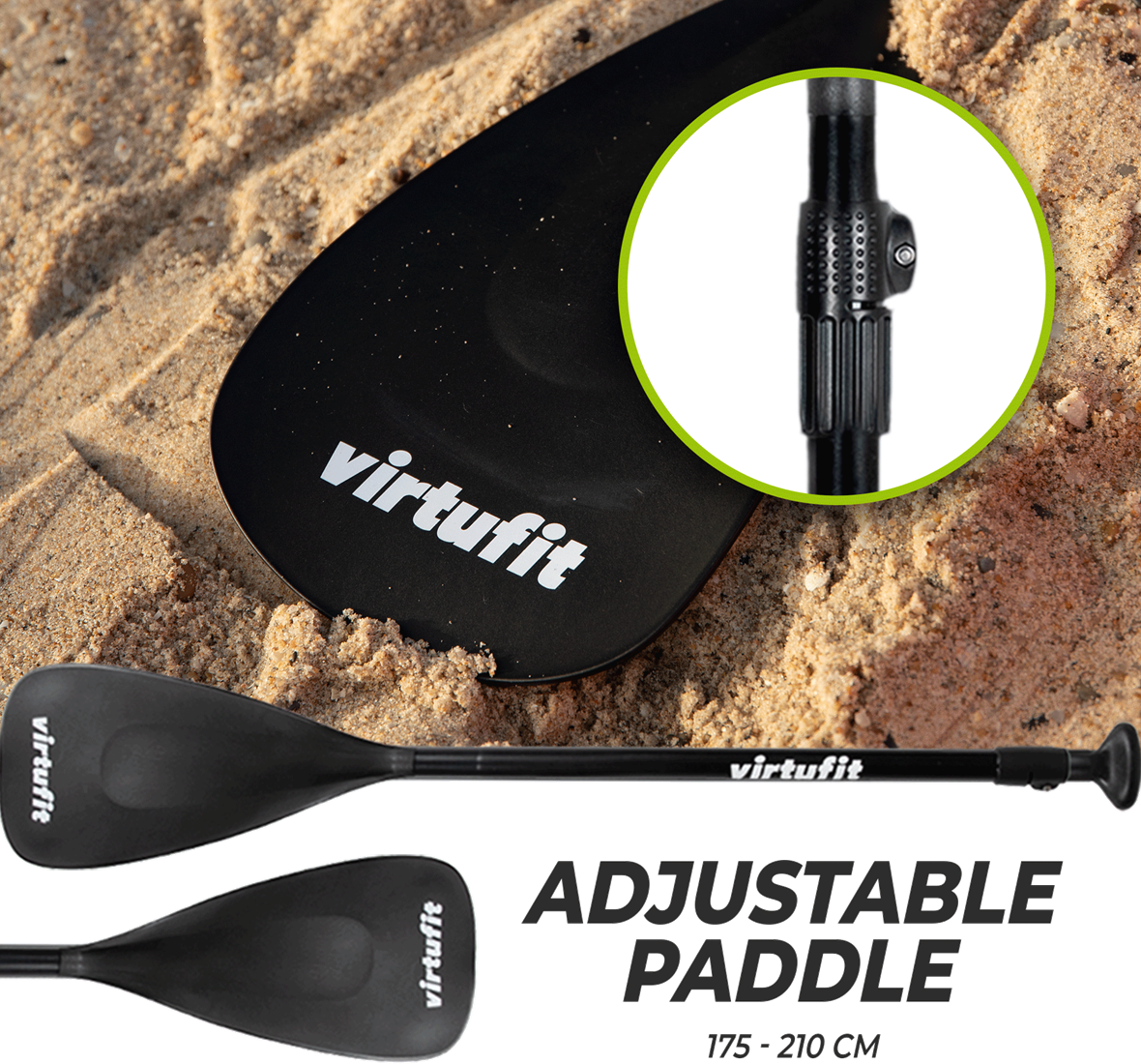 virtufit

virtufit

virtufit

virtufit

ADJUSTABLE PADDLE

175 - 210 CM