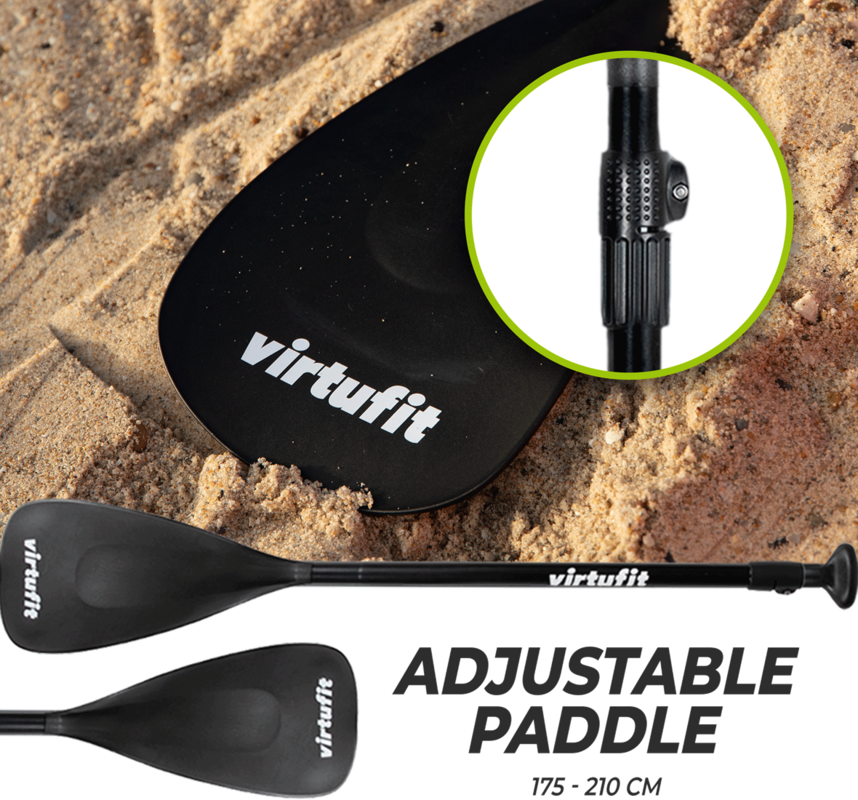 virtufit

virtufit

virtufit

virtufit

ADJUSTABLE PADDLE

175 - 210 CM