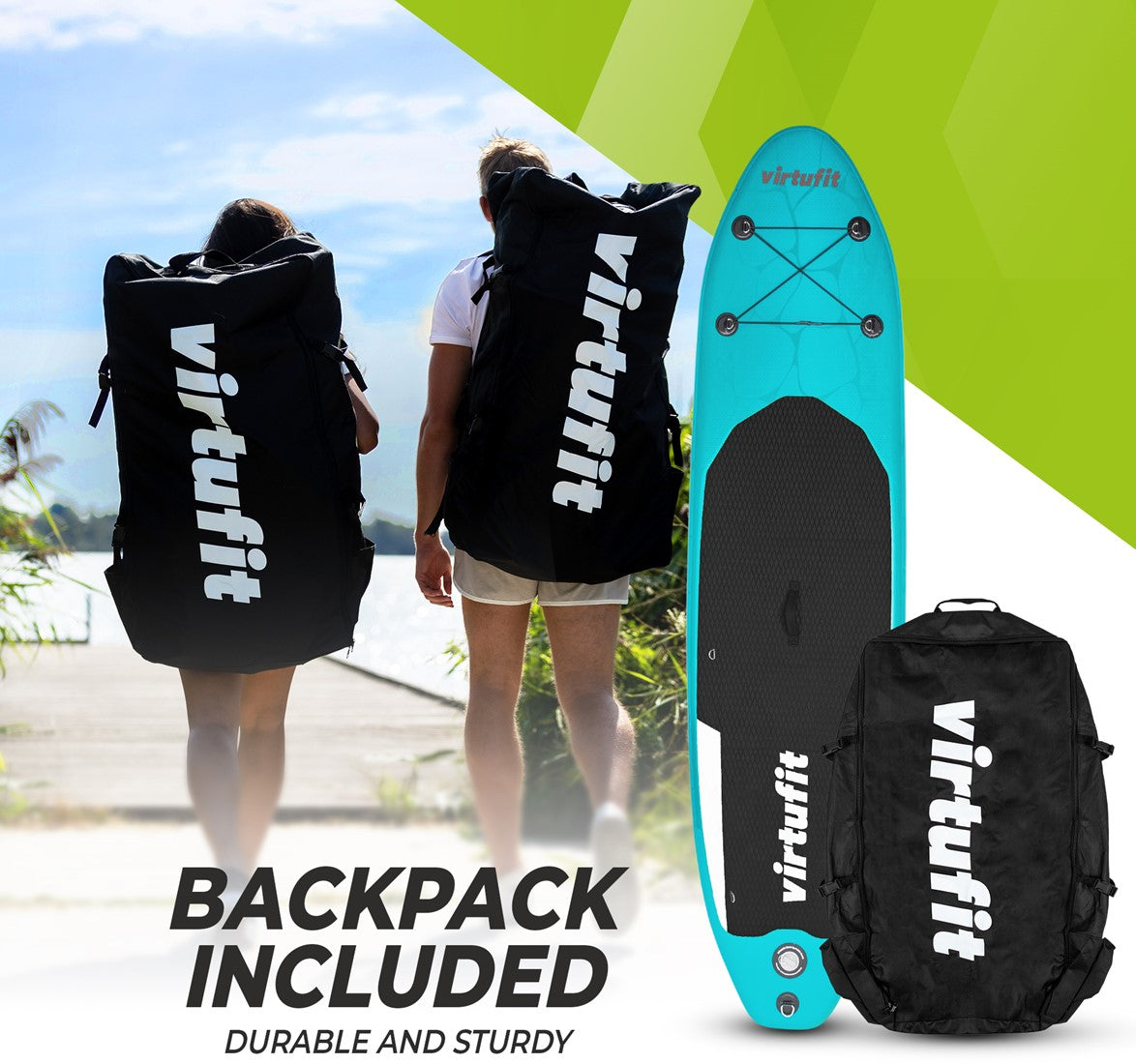 virtufit

virtufit

virtufit

virtufit

virtufit

BACKPACK INCLUDED

DURABLE AND STURDY