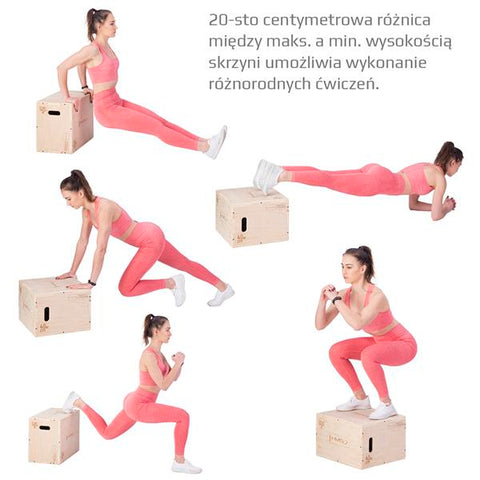 20-sto centymetrowa różnica między maks. a min. wysokością skrzyni umożliwia wykonanie różnorodnych ćwiczeń.