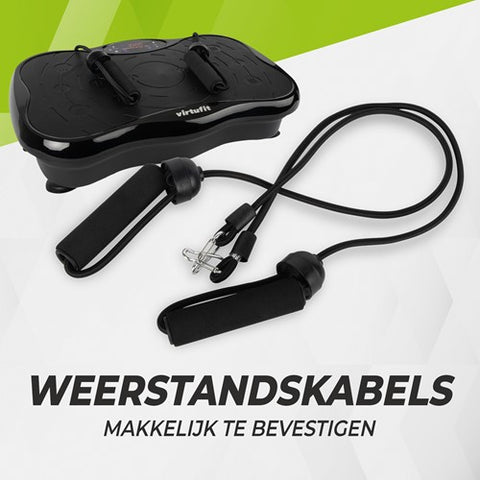 virtufit

WEERSTANDSKABELS
MAKKELIJK TE BEVESTIGEN