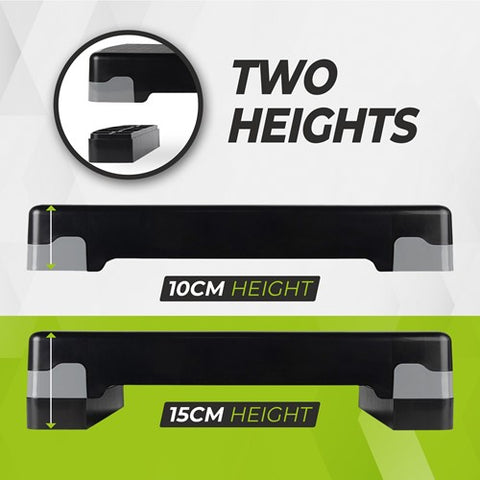 TWO HEIGHTS

10CM HEIGHT

15CM HEIGHT